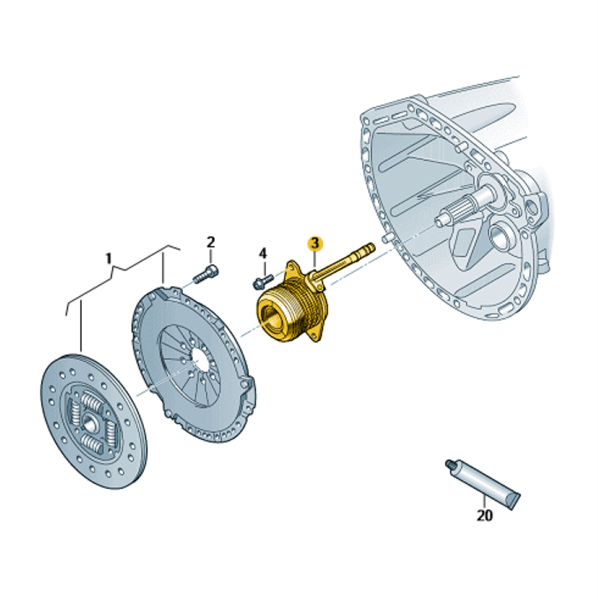 1
2
4
3
20