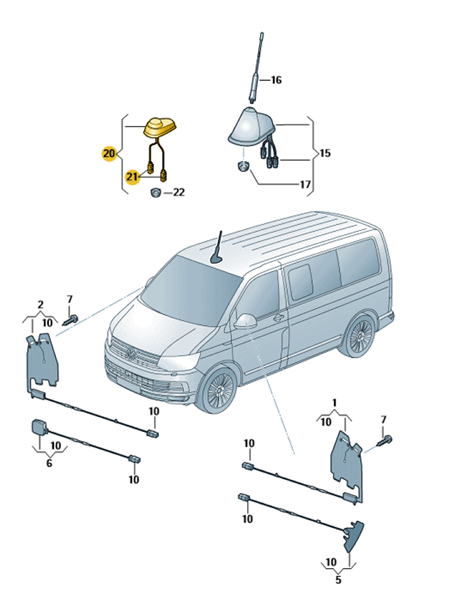 16
20
21
22
15
17
2
10
7
10
10
6
10
1
10
7
10
10
10
5