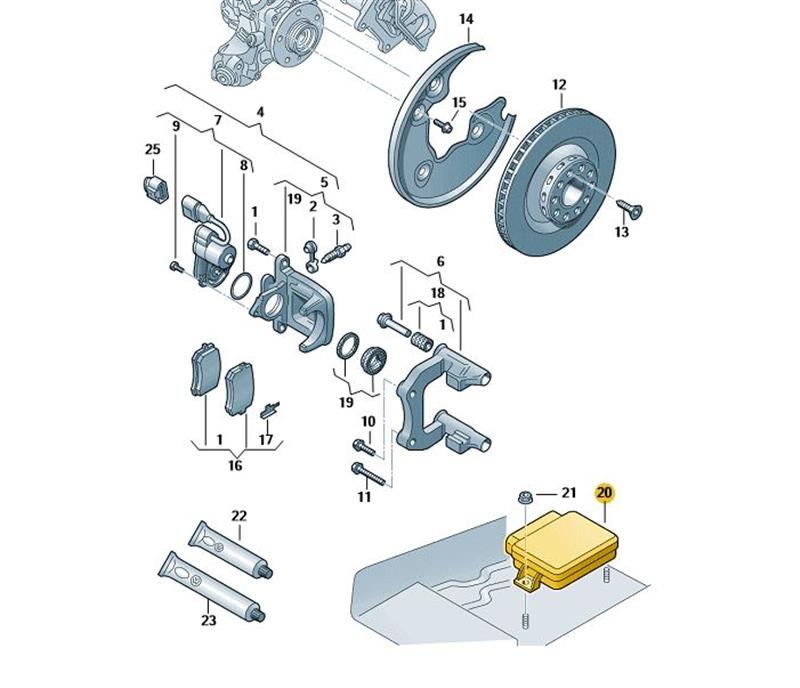 14
12
15
4
9
7
25
8
5
19
1
2
3
13
6
18
1
19
10
1
17
16
11
21
20
22
23