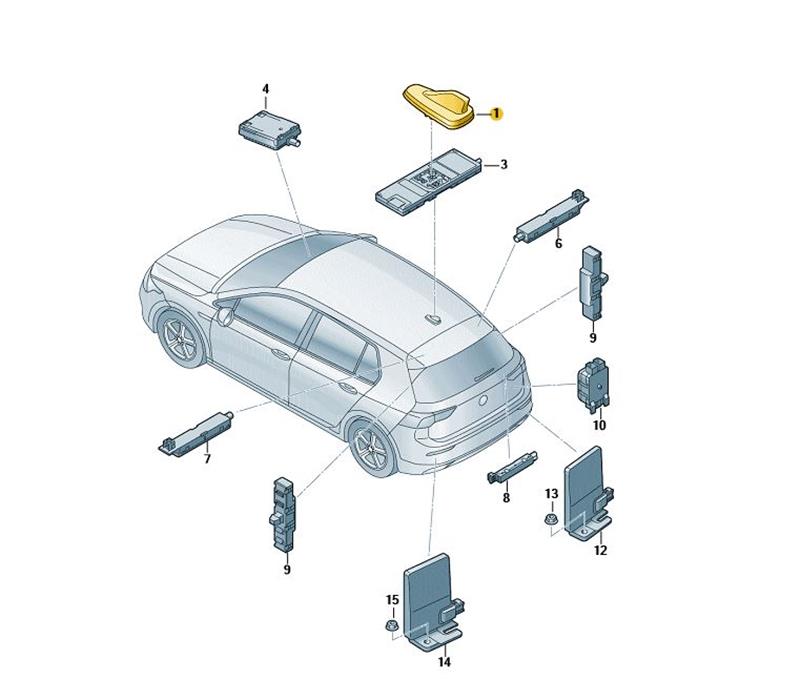 4
1
3
6
9
10
7
8
13
12
9
15
14