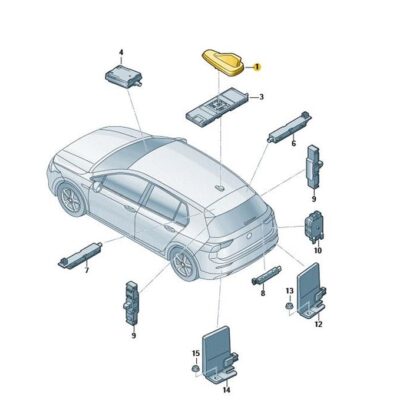 4
1
3
6
9
10
7
8
13
12
9
15
14