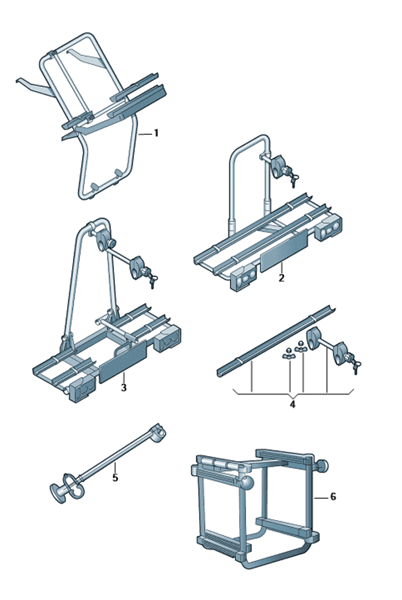 1
2
3
4
5
6