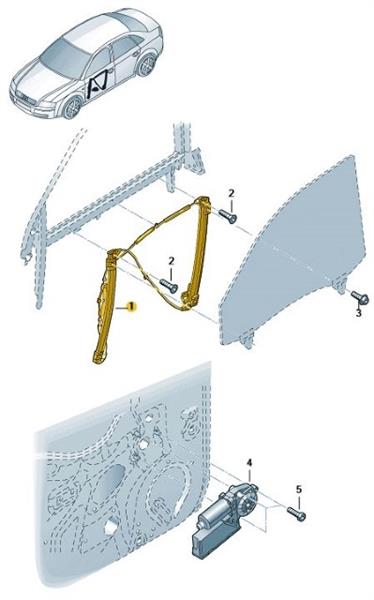 2
2
1
3
4
5