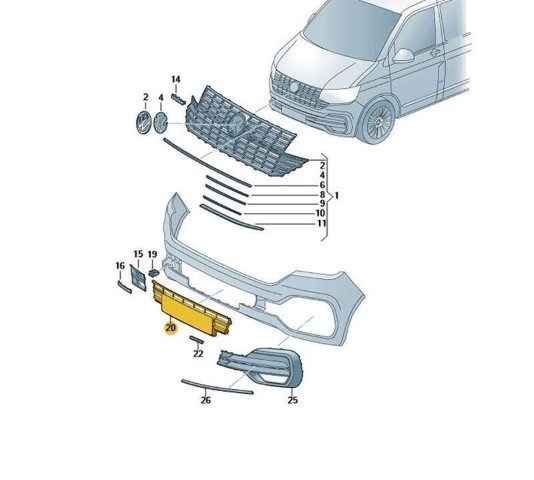 14
2
4
2
4
6
8
9
10
11
1
15
19
16
20
22
26
25