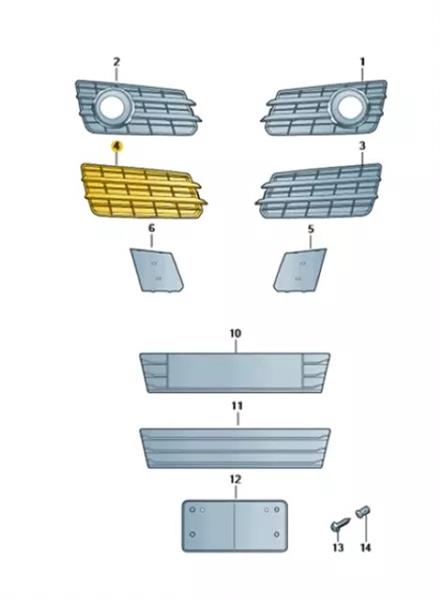 2
1
4
3
6
5
10
11
12
13
14