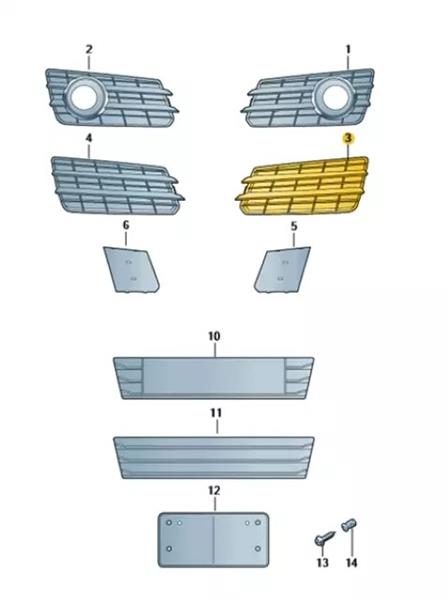 2
1
4
3
6
5
10
11
12
13
14