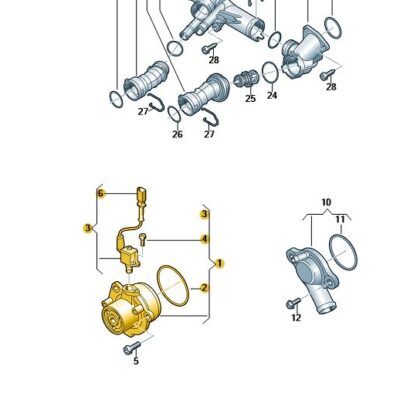 28
28
25
24
27
26
27
6
3
3
4
1
2
5
10
11
12