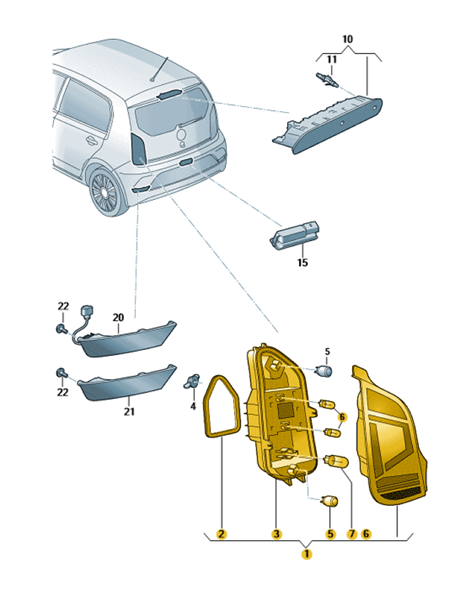 10
11
15
22
20
22
21
4
5
6
2
3
5
7
6
1