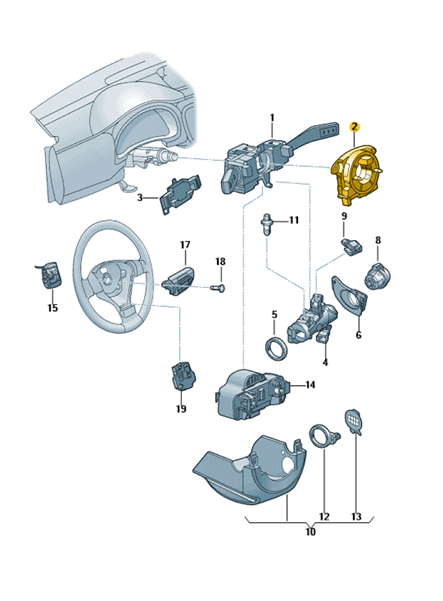 1
2
3
11
9
8
17
18
15
5
6
4
14
19
12
13
10