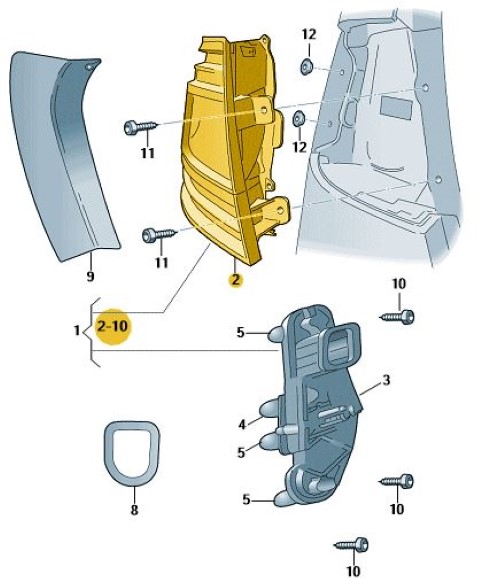 12

11

12

11

9

2

10

1 2-10

5

3

4

5

8

5

10

10