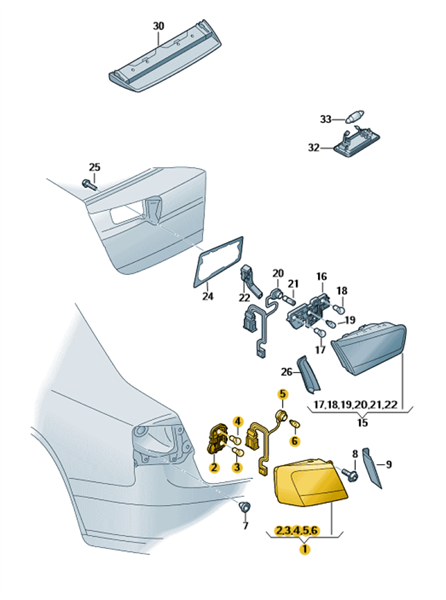 30

33

32

25

24

22

20

21

16

18

19

17

26

17,18,19,20,21,22

15

5

4

6

2

3

8

9

7

2,3,4,5,6

1