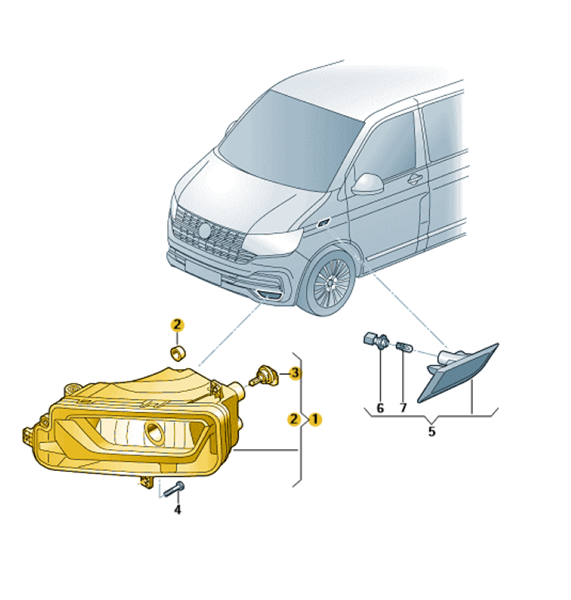 2
3
2
1
4
6
7
5