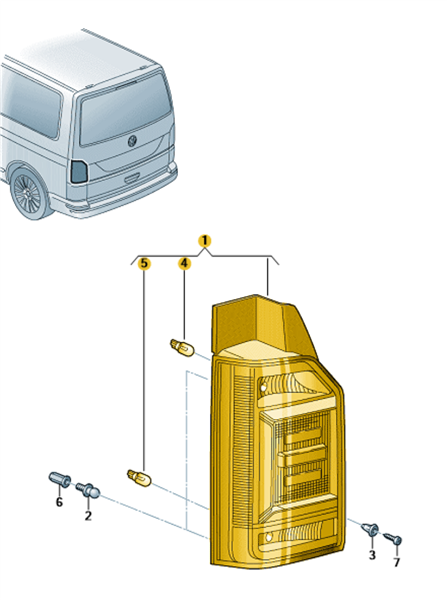 1
5
4
6
2
3
7