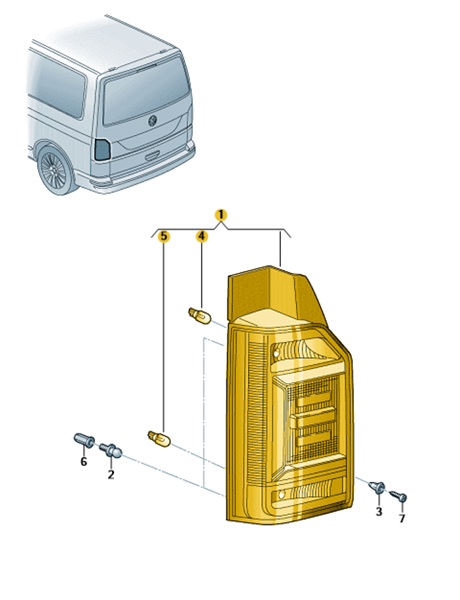 1
5
4
6
2
3
7