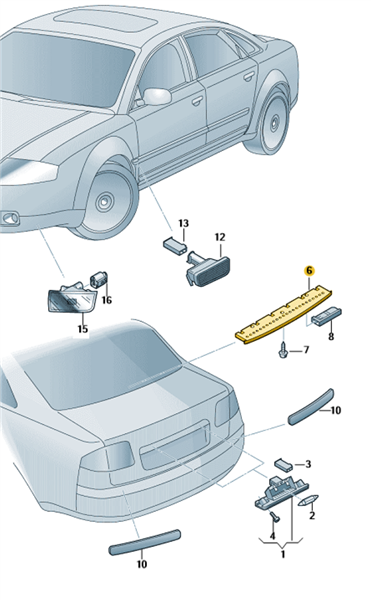 13
12
6
16
15
8
7
10
3
2
4
1
10