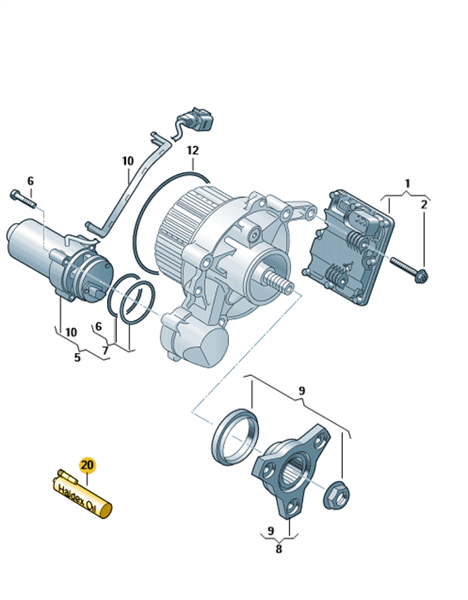 10
12
6
1
2
10
6
7
5
9
20
Haldex Oil
9
8