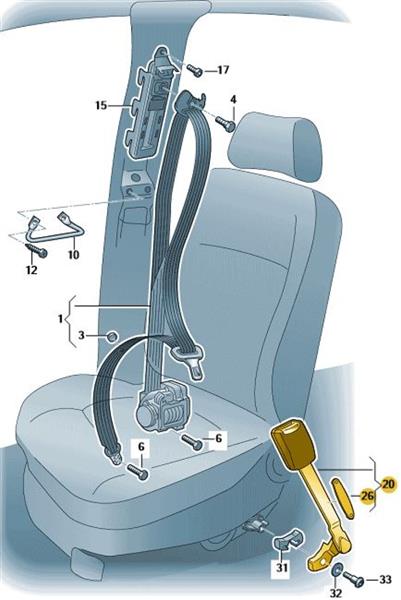 17
15
4
10
12
1
3
6
6
20
26
31
32
33