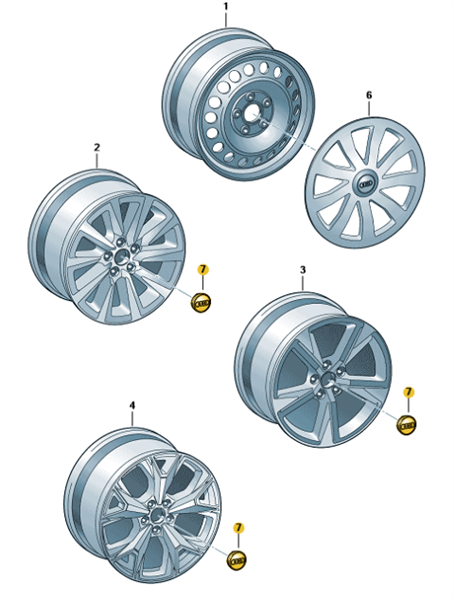 1
6
2
7
3
7
4
7