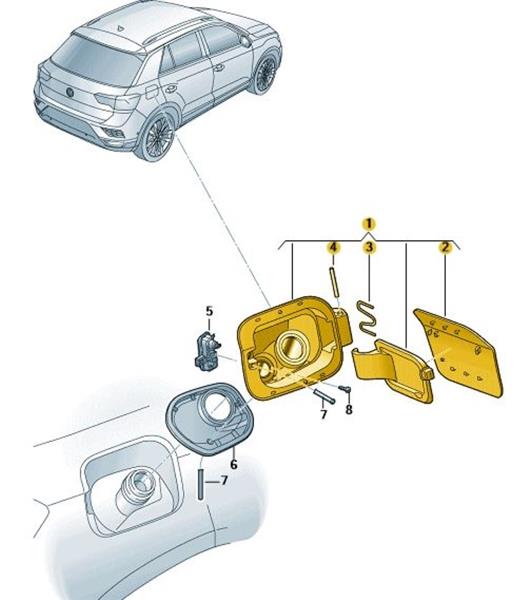 1
4
3
2
5
7
8
6
7