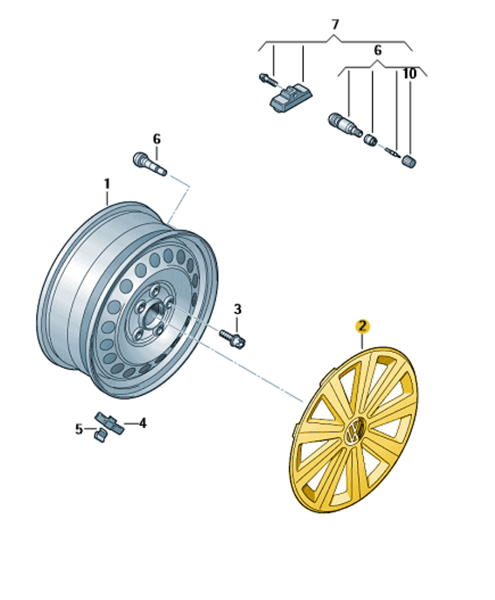 7
6
10
6
1
3
2
5
4