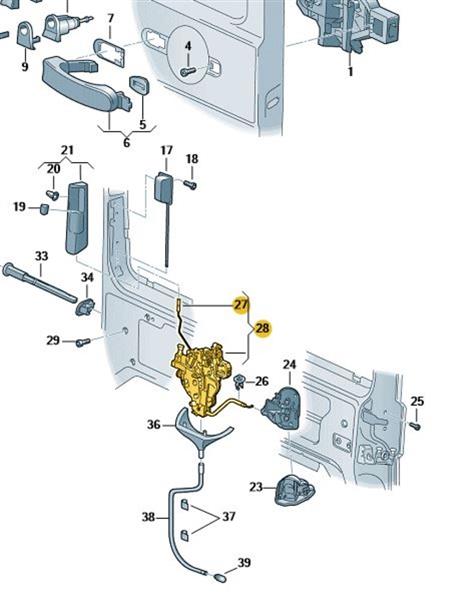 7
4
9
1
5
6
21
17
18
20
19
33
34
27
28
29
24
26
25
36
23
38
37
39