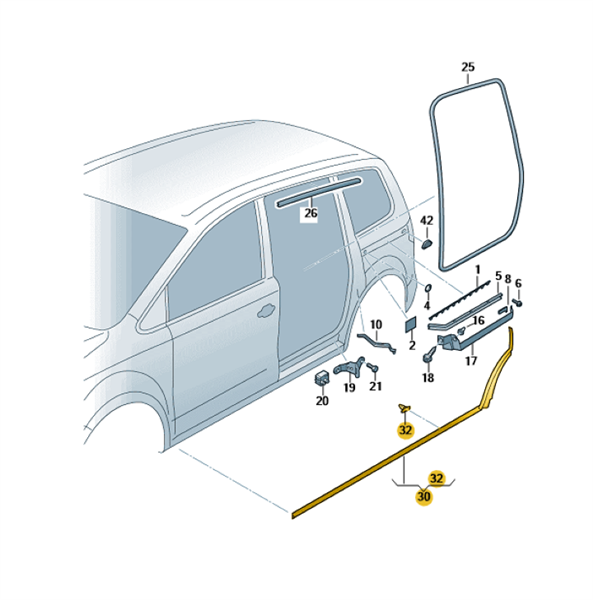 25
26
42
1
5
8
6
4
16
10
2
17
18
19
21
20
32
32
30