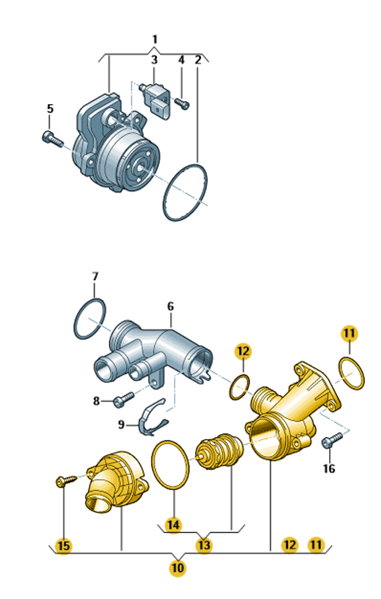 1
3
4
2
5
7
6
12
11
8
9
16
14
13
15
12
11
10