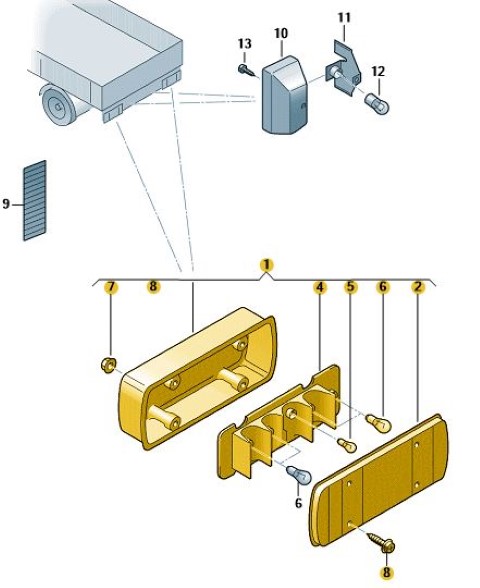 13
10
11
12
9
1
7
8
4
5
6
2
6
8