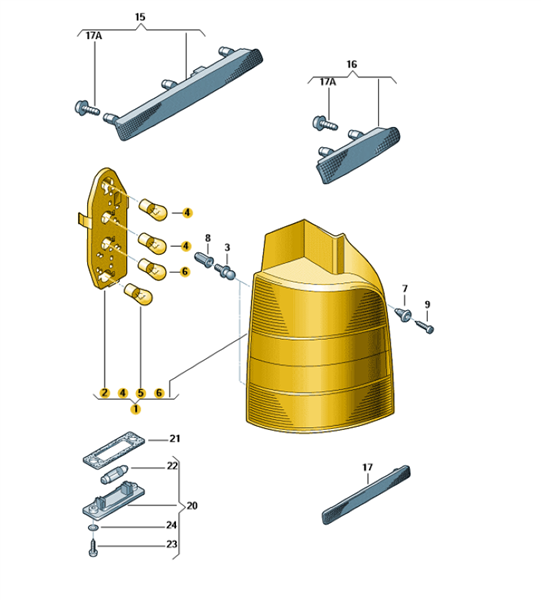 15
17A
16
17A
4
4
6
8
3
7
9
2
4
5
6
1
21
22
20
24
23
17