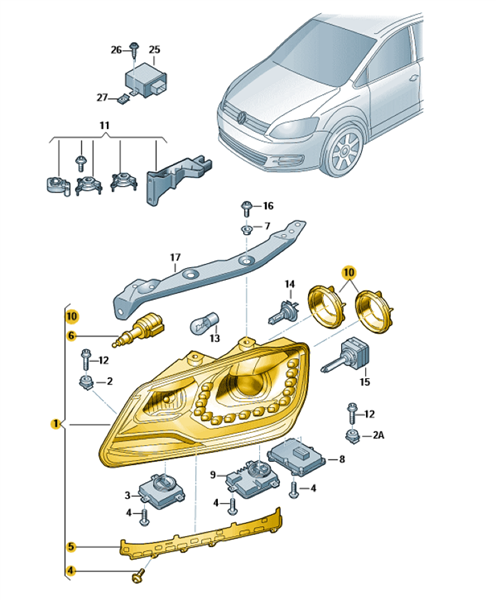 26
25
27
11
16
7
17
14
10
10
6
13
12
2
15
1
12
2A
8
9
3
4
4
4
5
4