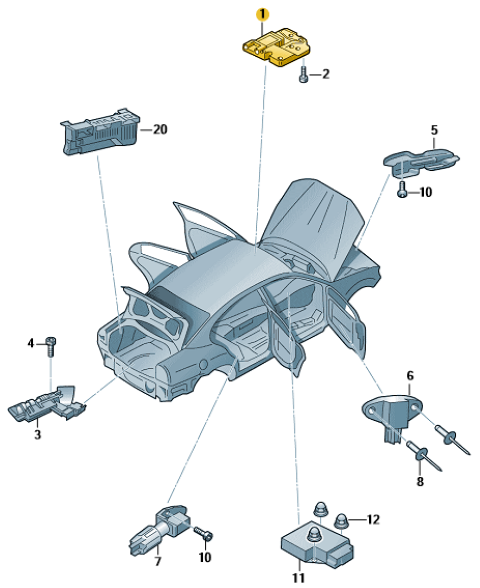 1
2
20
5
10
4
3
6
8
7
10
12
11