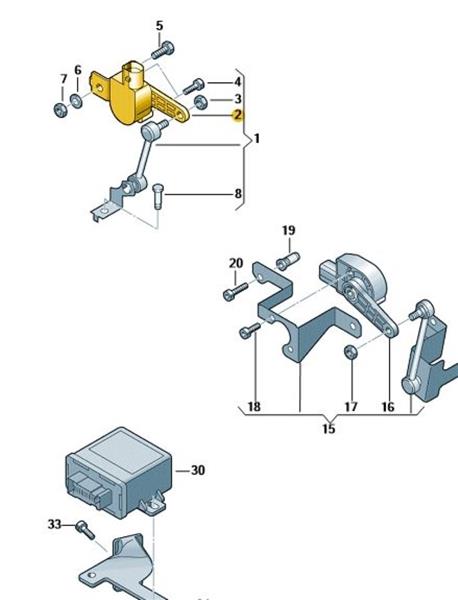 5
7
6
4
3
2
1
8
19
20
18
17
16
15
30
33