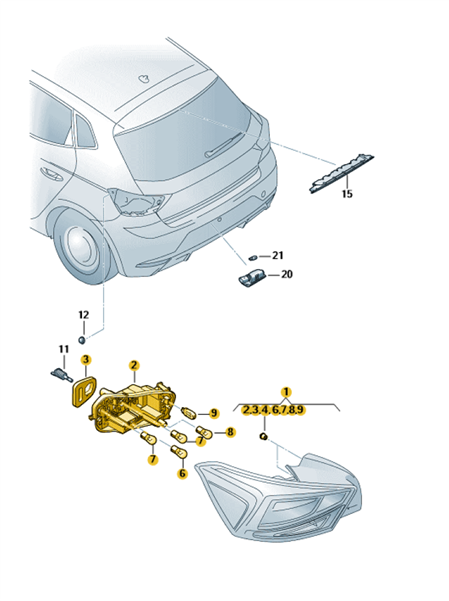 15

21

20

12

11

3

2

1

2,3,4,6,7,8,9

9

8

7

7

6