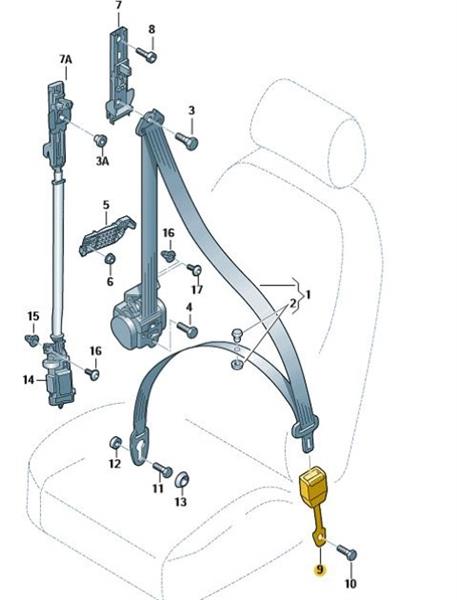 7
8
7A
3
3A
5
16
6
17
1
2
4
15
16
14
12
11
13
9
10