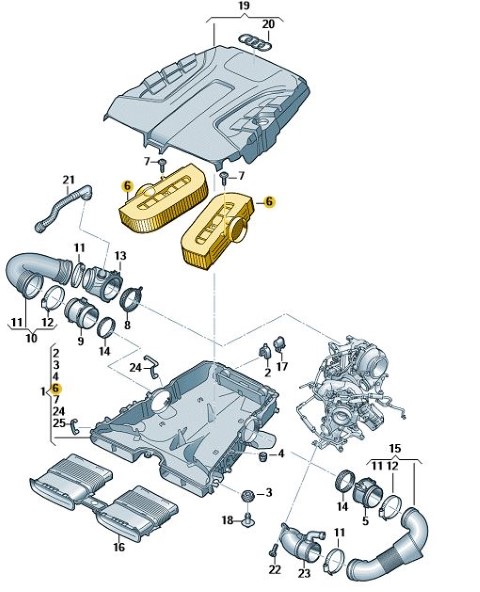 19
20
7
7
21
6
6
11
13
11
12
10
9
14
8
2
3
4
1
6
7
24
25
24
2
17
4
3
18
16
15
11 12
14
5
11
22
23