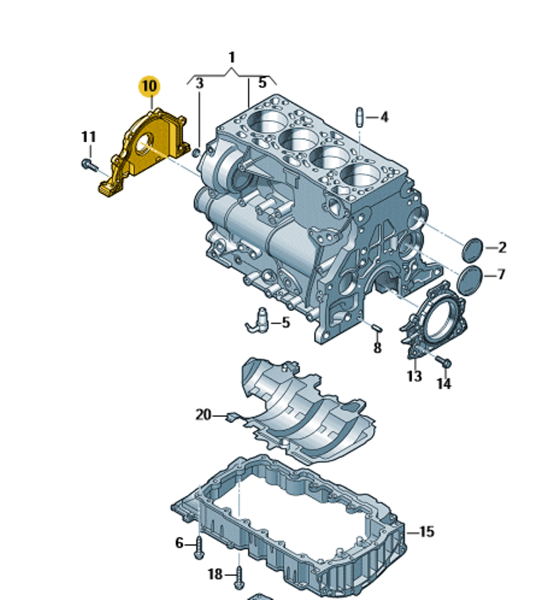 1
10
3
5
4
11
2
7
5
8
13
14
20
15
6
18