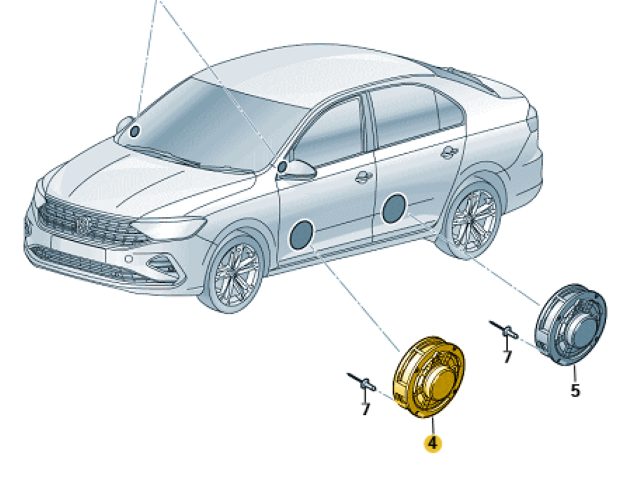 7
5
7
4