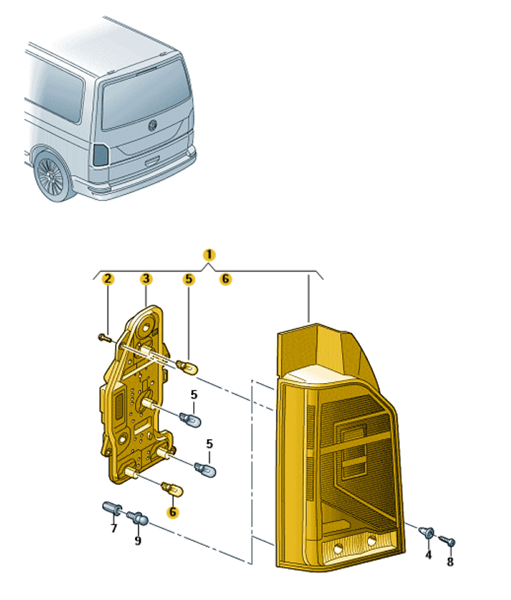 1
2
3
5
6
5
5
6
7
9
4
8