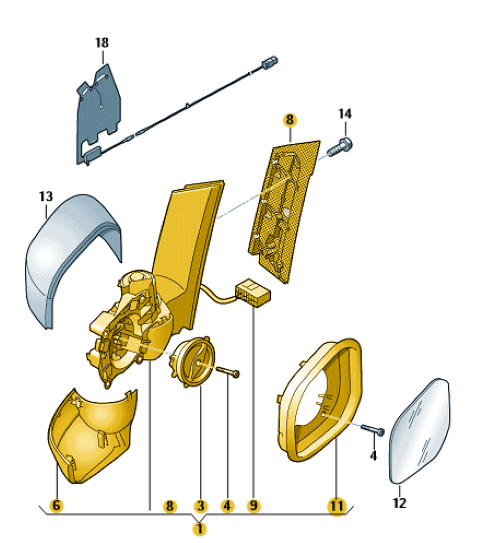 18
8
14
13
4
12
6
8
3
4
9
11
1