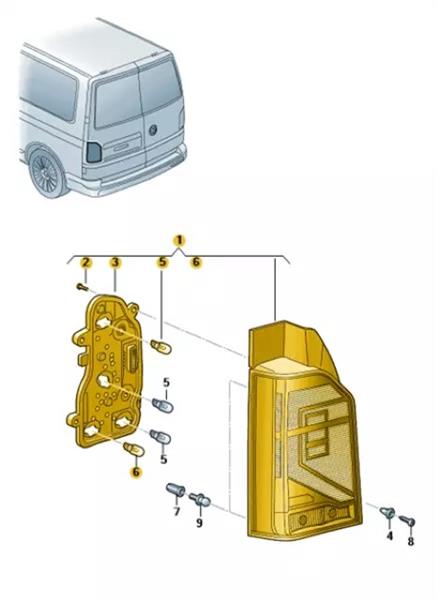 1
2
3
5
6
5
5
6
7
9
4
8