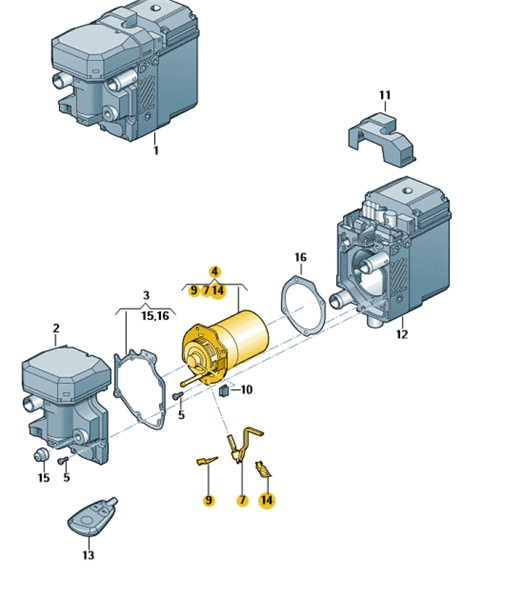 1
11
16
4
9 7 14
3
15,16
2
12
10
5
15
5
9
7
14
13