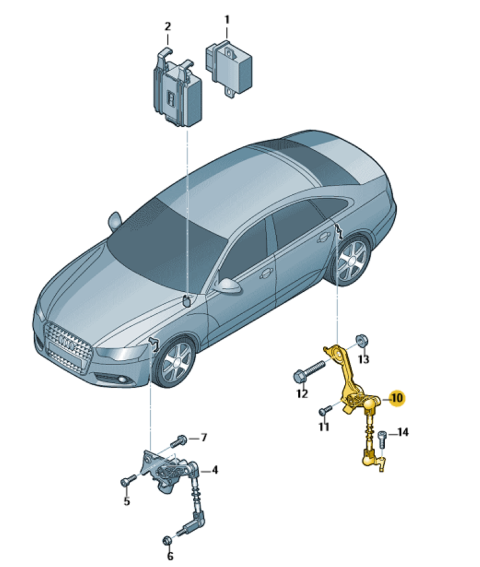 2
1
13
12
10
11
14
7
4
5
6