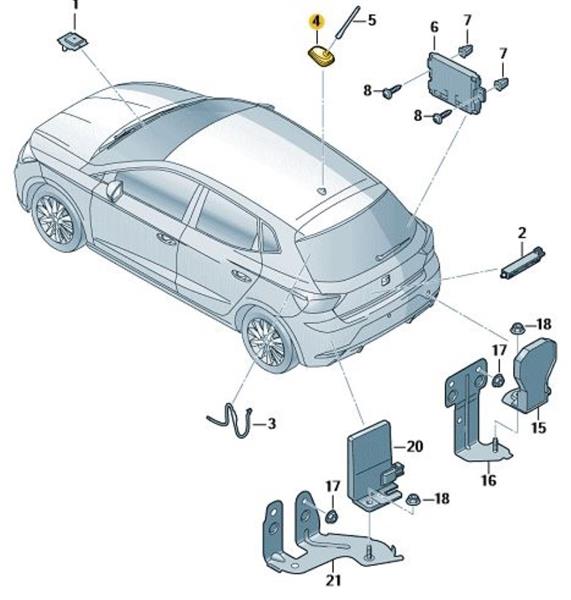 1
4
5
6
7
7
8
8
2
18
17
15
16
3
20
17
18
21