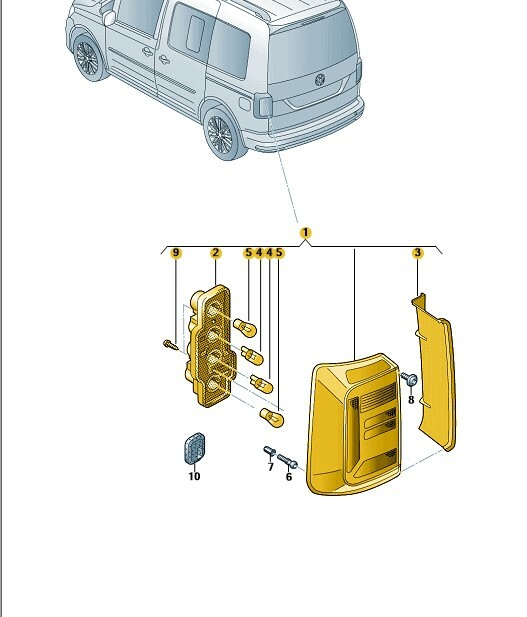 1
9
2
5
4
4
5
3
8
10
7
6