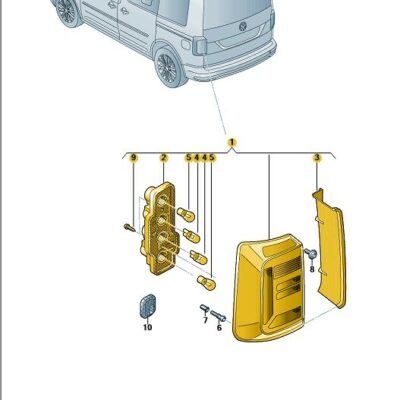 1
9
2
5
4
4
5
3
8
10
7
6