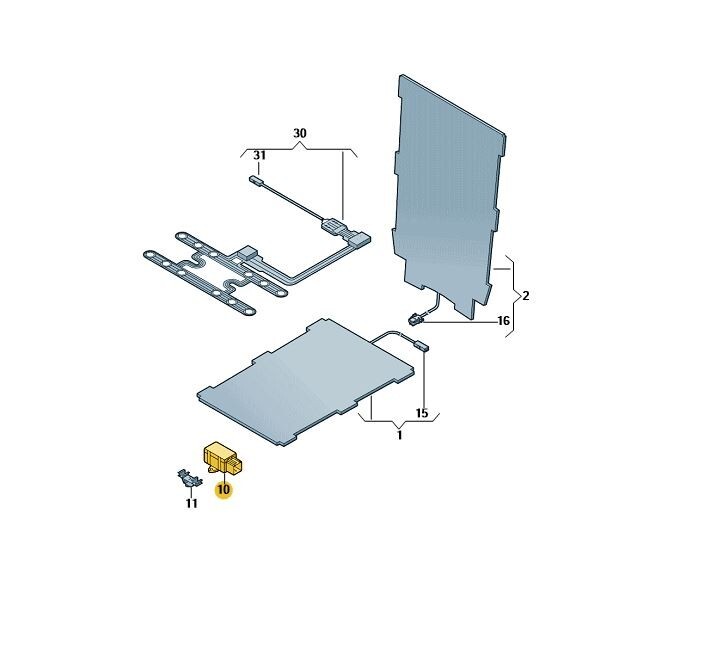 30
31
2
16
15
1
10
11