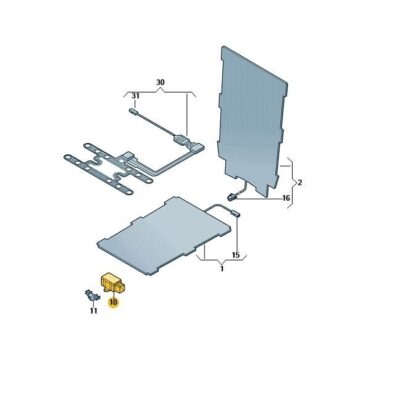 30
31
2
16
15
1
10
11