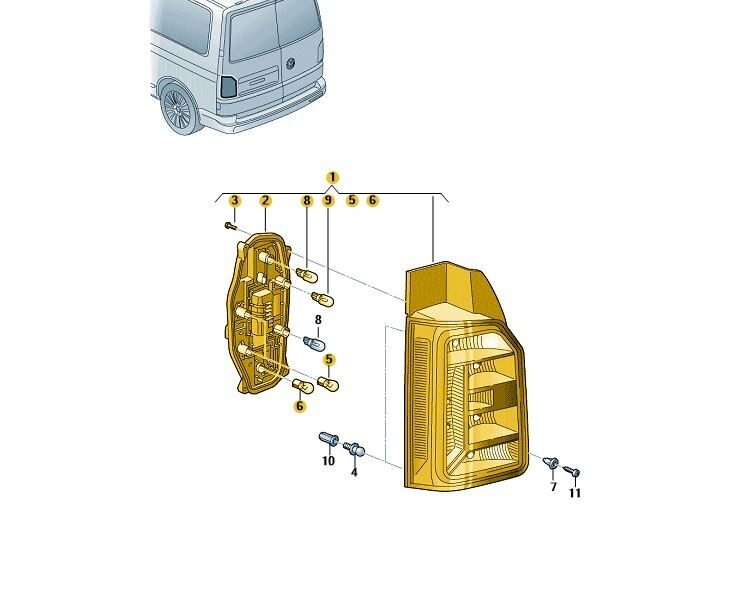 1
3 2 8 9 5 6
8
5
6
10
4
7
11