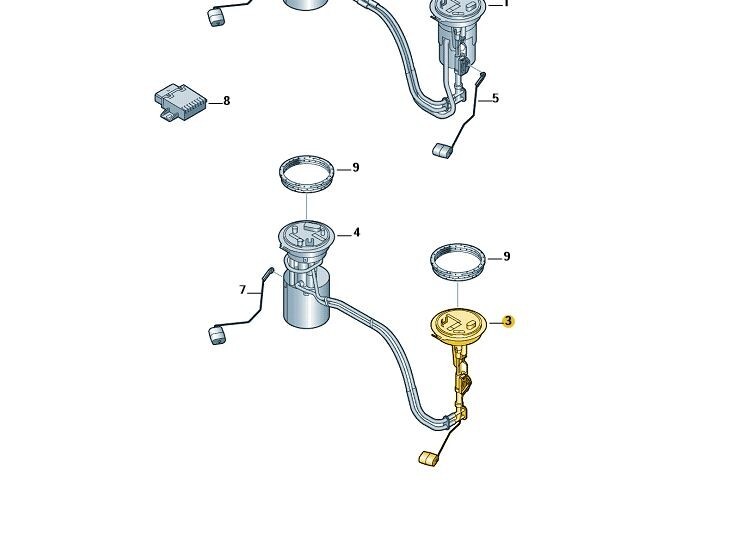 1
8
5
9
4
9
7
3