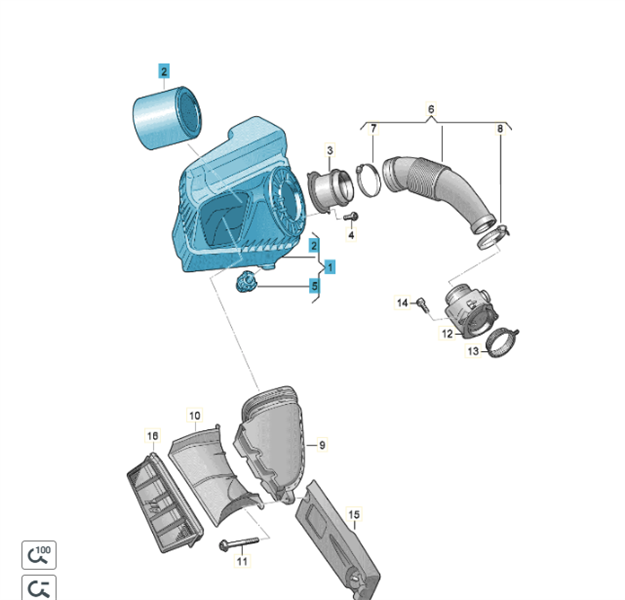 2
6
7
8
3
4
2
1
5
14
12
13
10
16
9
15
11
100